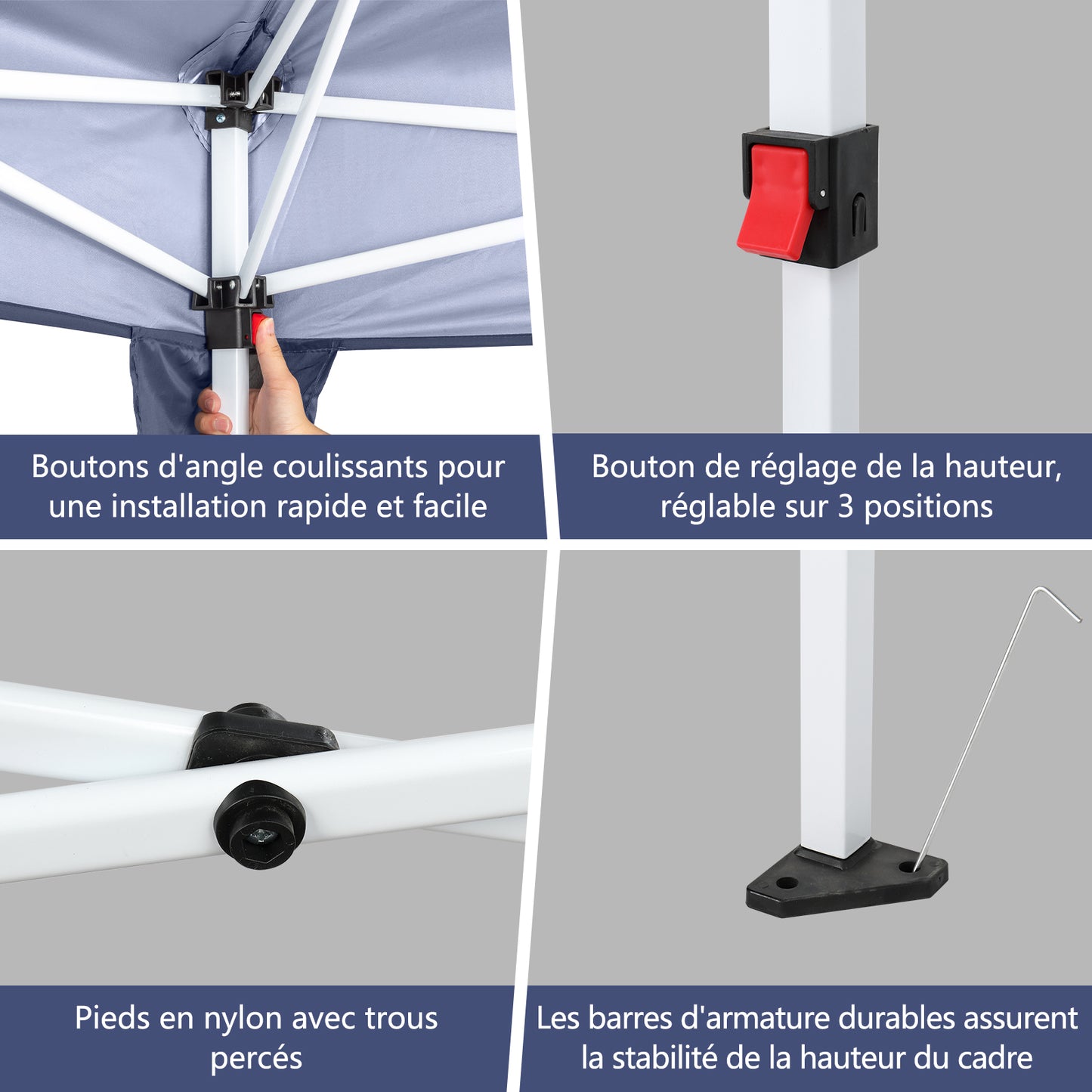 Boutons d'angle coulissants pour une installation rapide et facile

Bouton de réglage de la hauteur, réglable sur 3 positions

Pieds en nylon avec trous percés

Les barres d'armature durables assurent la stabilité de la hauteur du cadre